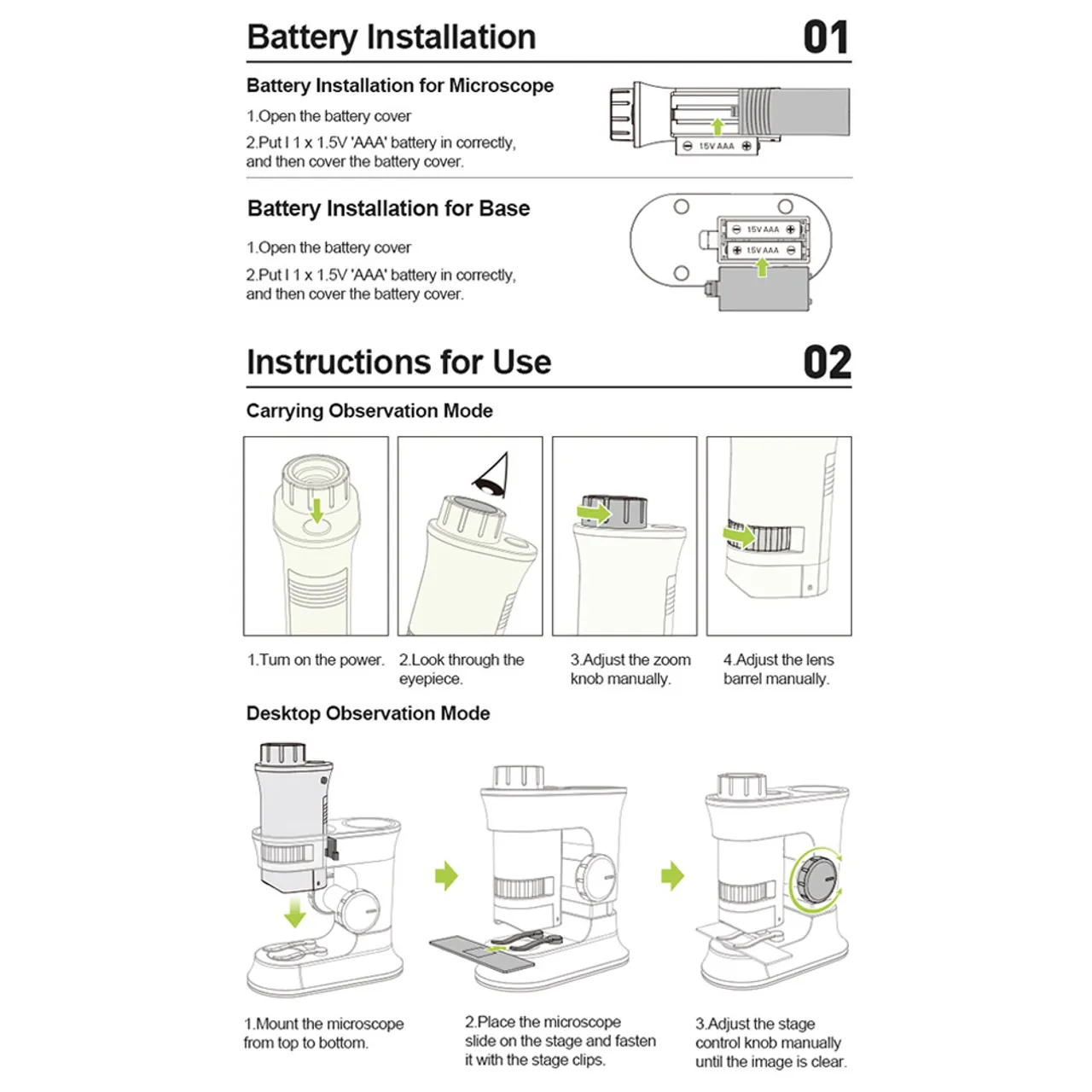 Battery Installation 01

Battery Installation for Microscope

1.Open the battery cover

2.Put I 1 x 1.5V 'AAA' battery in correctly, and then cover the battery cover.

1.5V AAA

Battery Installation for Base

1.Open the battery cover

2.Put I 1 x 1.5V 'AAA' battery in correctly, and then cover the battery cover.

1.5V AAA

1.5V AAA

Instructions for Use 02

Carrying Observation Mode

1.Turn on the power.

2.Look through the eyepiece.

3.Adjust the zoom knob manually.

4.Adjust the lens barrel manually.

Desktop Observation Mode

1.Mount the microscope from top to bottom.

2.Place the microscope slide on the stage and fasten it with the stage clips.

3.Adjust the stage control knob manually until the image is clear.