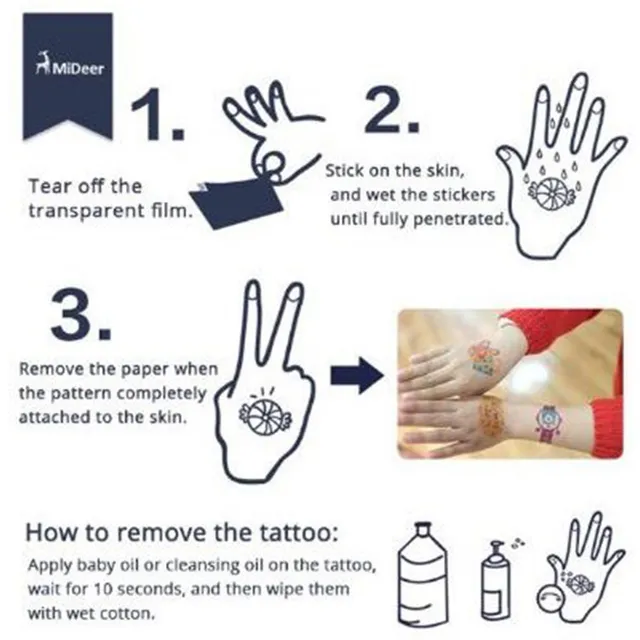 MiDeer

1.

Tear off the transparent film.

2.

Stick on the skin, and wet the stickers until fully penetrated.

3.

Remove the paper when the pattern completely attached to the skin.

How to remove the tattoo:

Apply baby oil or cleansing oil on the tattoo, wait for 10 seconds, and then wipe them with wet cotton.